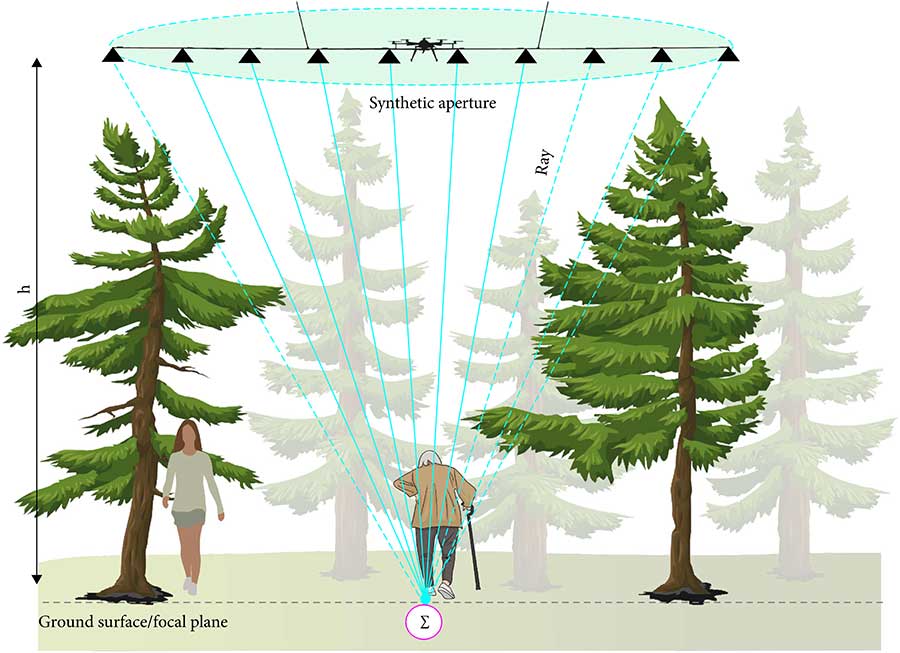 Synthetic aperture

Ray

h

Ground surface/focal plane

$\Sigma$